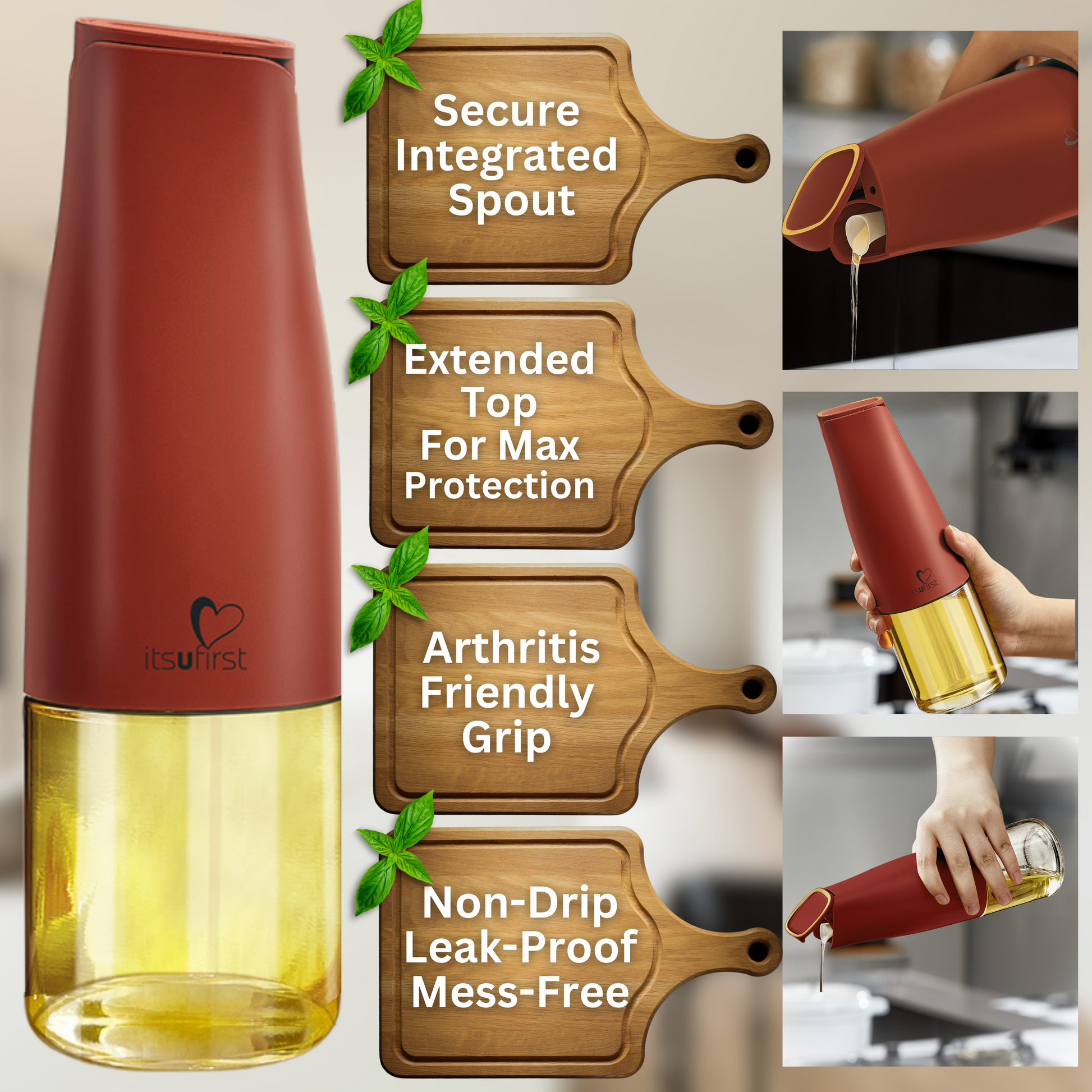 itsufirst

Secure Integrated Spout

Extended Top For Max Protection

Arthritis Friendly Grip

Non-Drip Leak-Proof Mess-Free

itsufirst