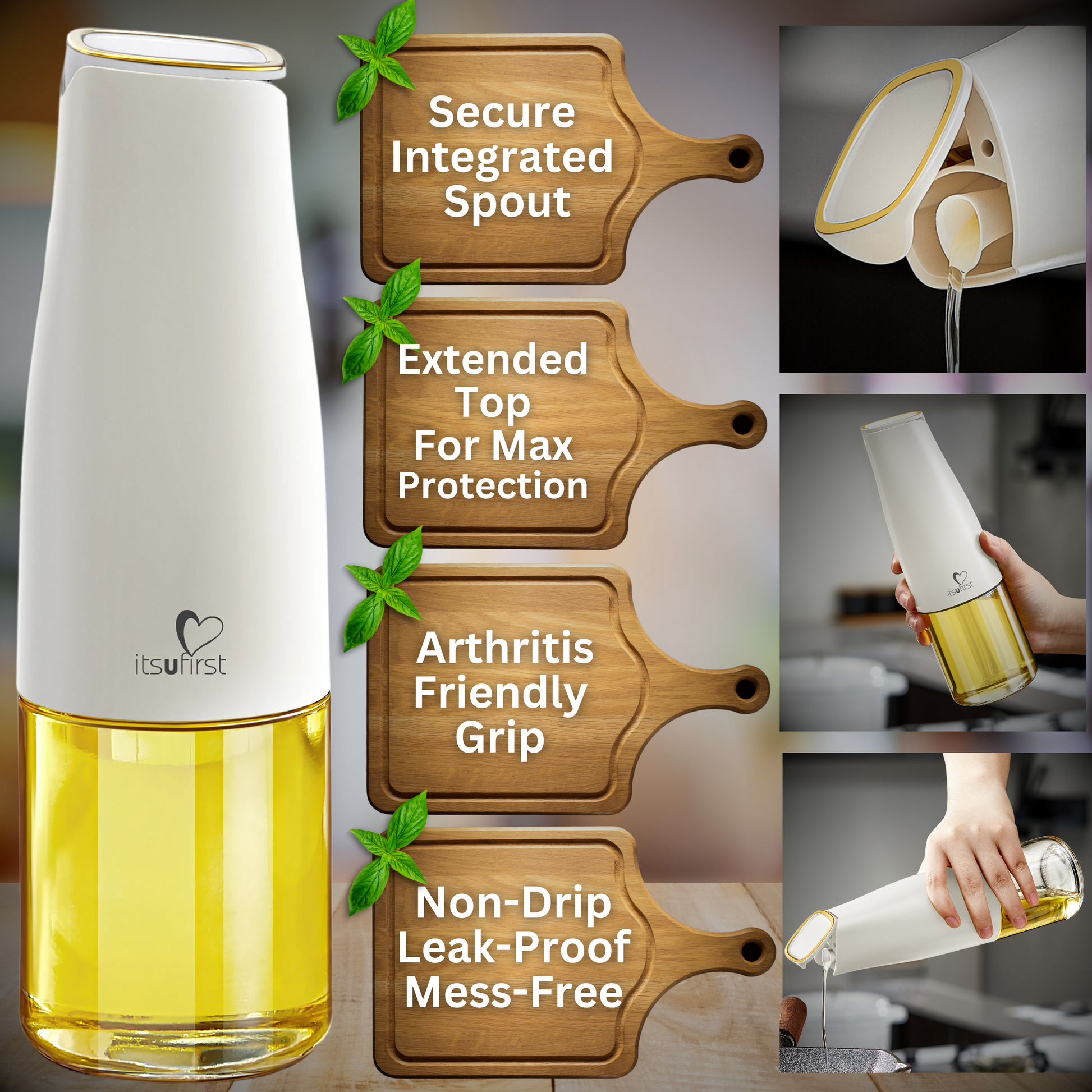 itsufirst

Secure Integrated Spout

Extended Top For Max Protection

Arthritis Friendly Grip

Non-Drip Leak-Proof Mess-Free

itsufirst