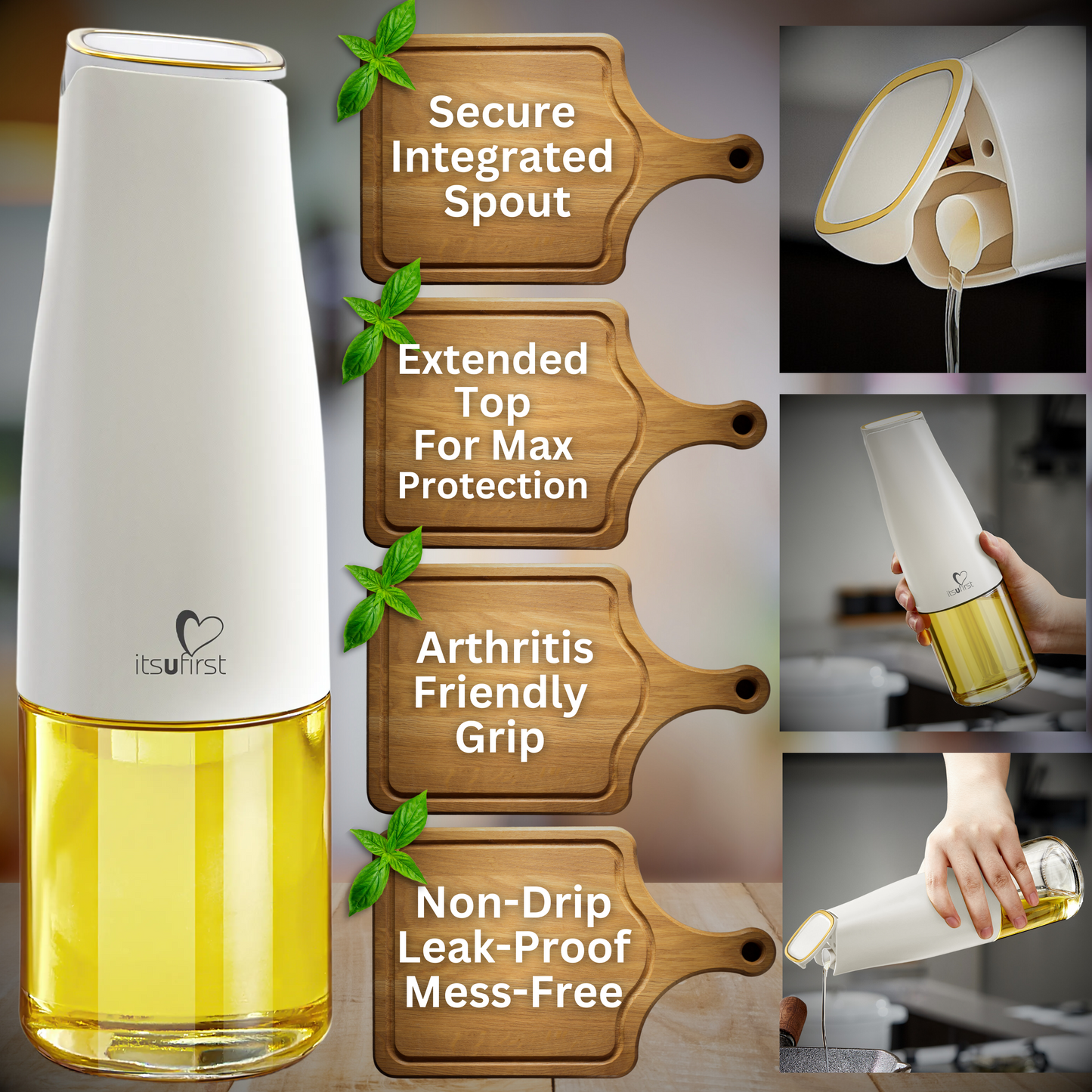 itsufirst

Secure Integrated Spout

Extended Top For Max Protection

Arthritis Friendly Grip

Non-Drip Leak-Proof Mess-Free

itsufirst